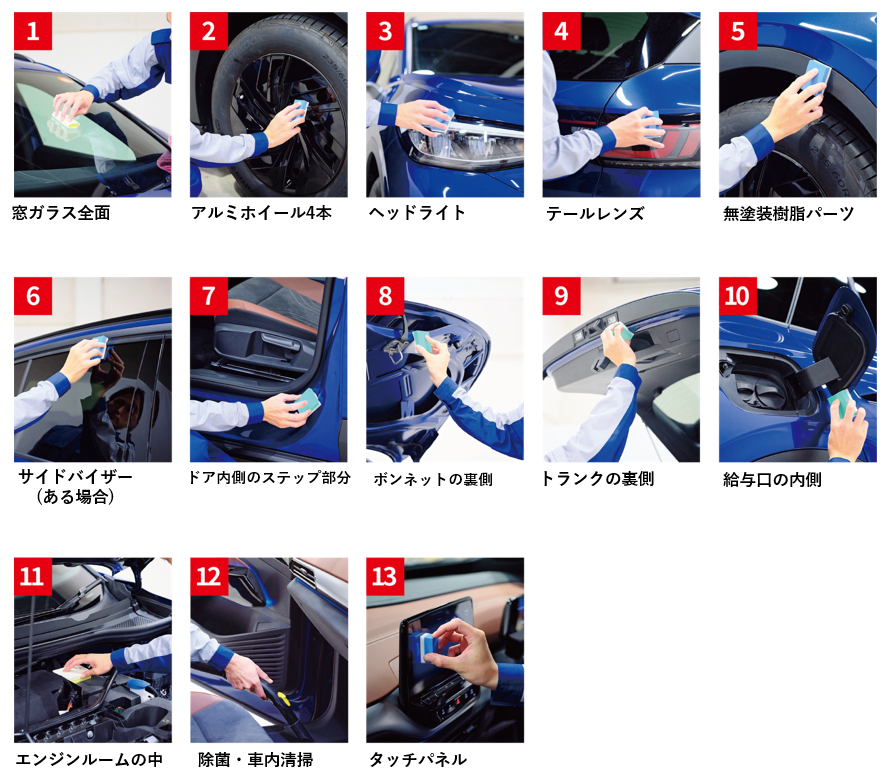 1
窓ガラス全面

2
アルミホイール4本

3
ヘッドライト

4
テールレンズ

5
無塗装樹脂パーツ

6
サイドバイザー
（ある場合）

7
ドア内側のステップ部分

8
ボンネットの裏側

9
トランクの裏側

10
給与口の内側

11
エンジンルームの中

12
除菌・車内清掃

13
タッチパネル